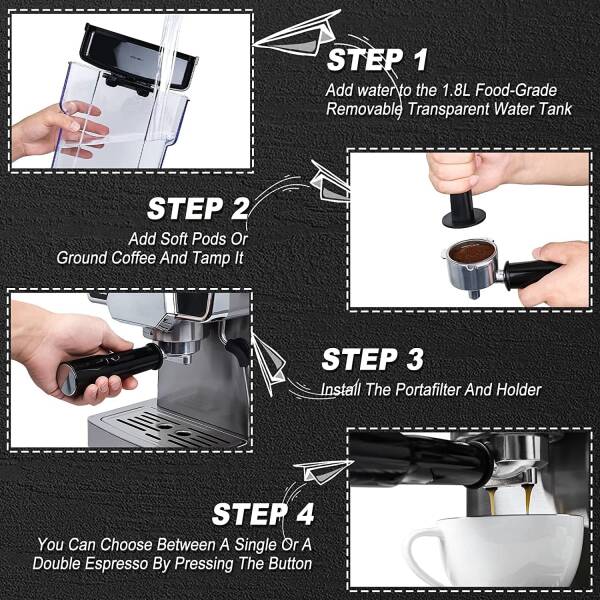 STEP 1
Add water to the 1.8L Food-Grade Removable Transparent Water Tank

STEP 2
Add Soft Pods Or Ground Coffee And Tamp It

STEP 3
Install The Portafilter And Holder

STEP 4
You Can Choose Between A Single Or A Double Espresso By Pressing The Button